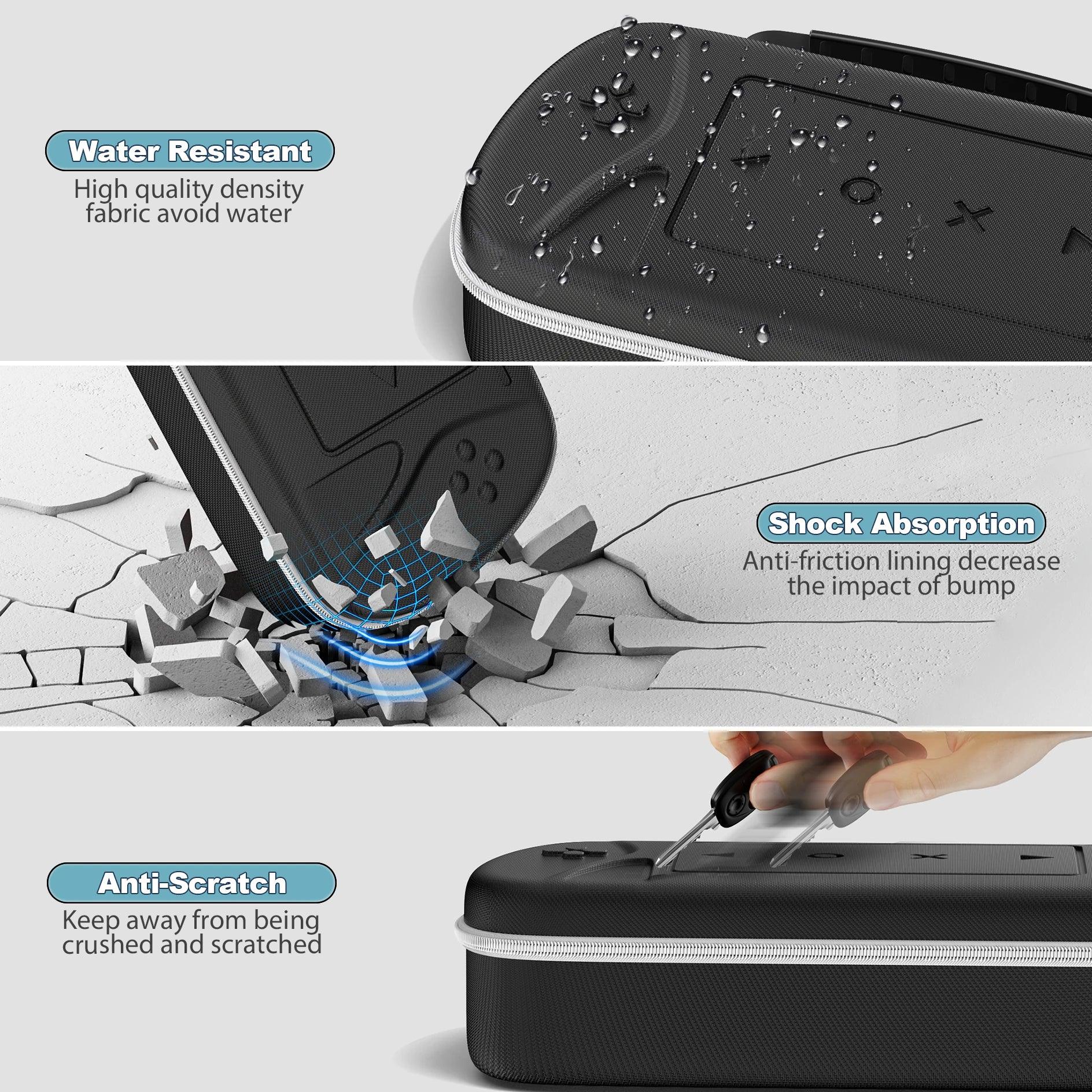 Water Resistant

High quality density fabric avoid water

Shock Absorption

Anti-friction lining decrease the impact of bump

Anti-Scratch

Keep away from being crushed and scratched